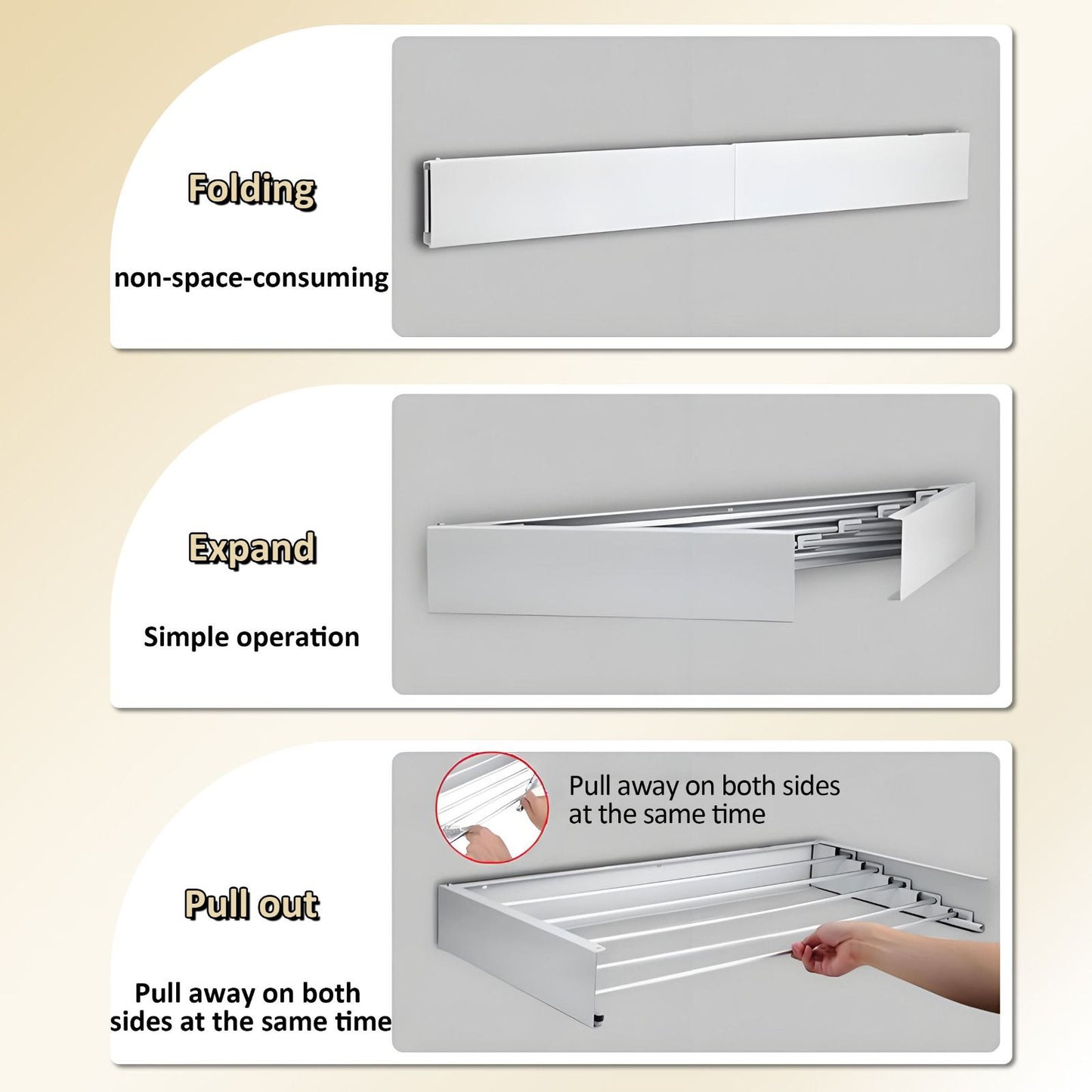 Folding

non-space-consuming

Expand

Simple operation

Pull away on both sides at the same time

Pull out

Pull away on both sides at the same time