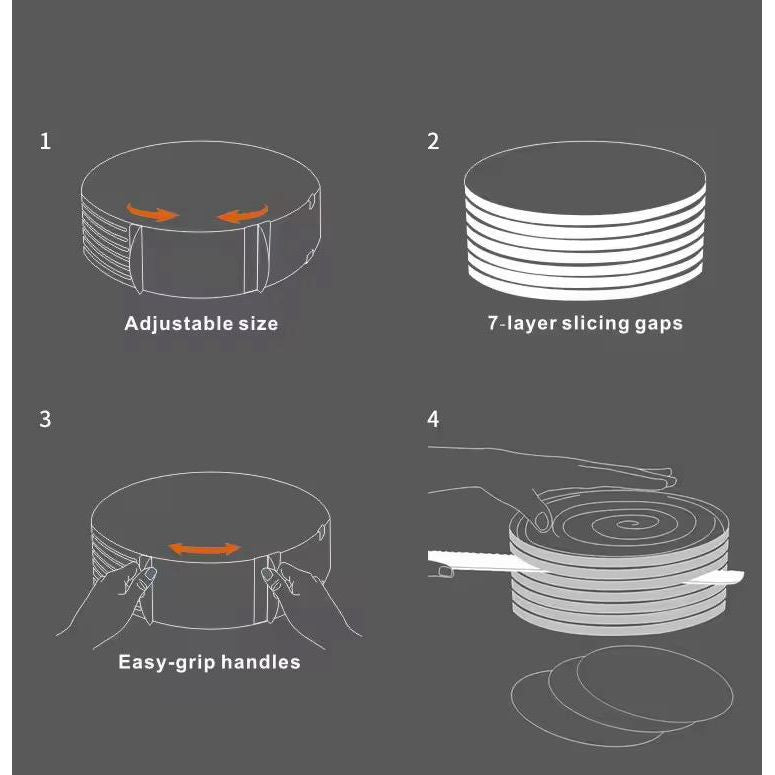 1

Adjustable size

2

7-layer slicing gaps

3

Easy-grip handles

4